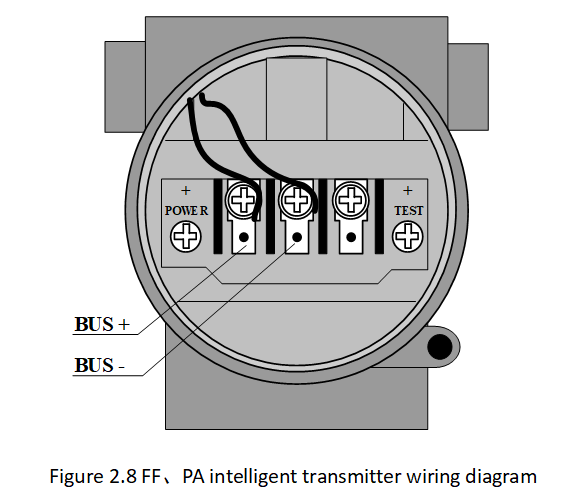 +
POWER

+
TEST

BUS +

BUS -

Figure 2.8 FF、PA intelligent transmitter wiring diagram